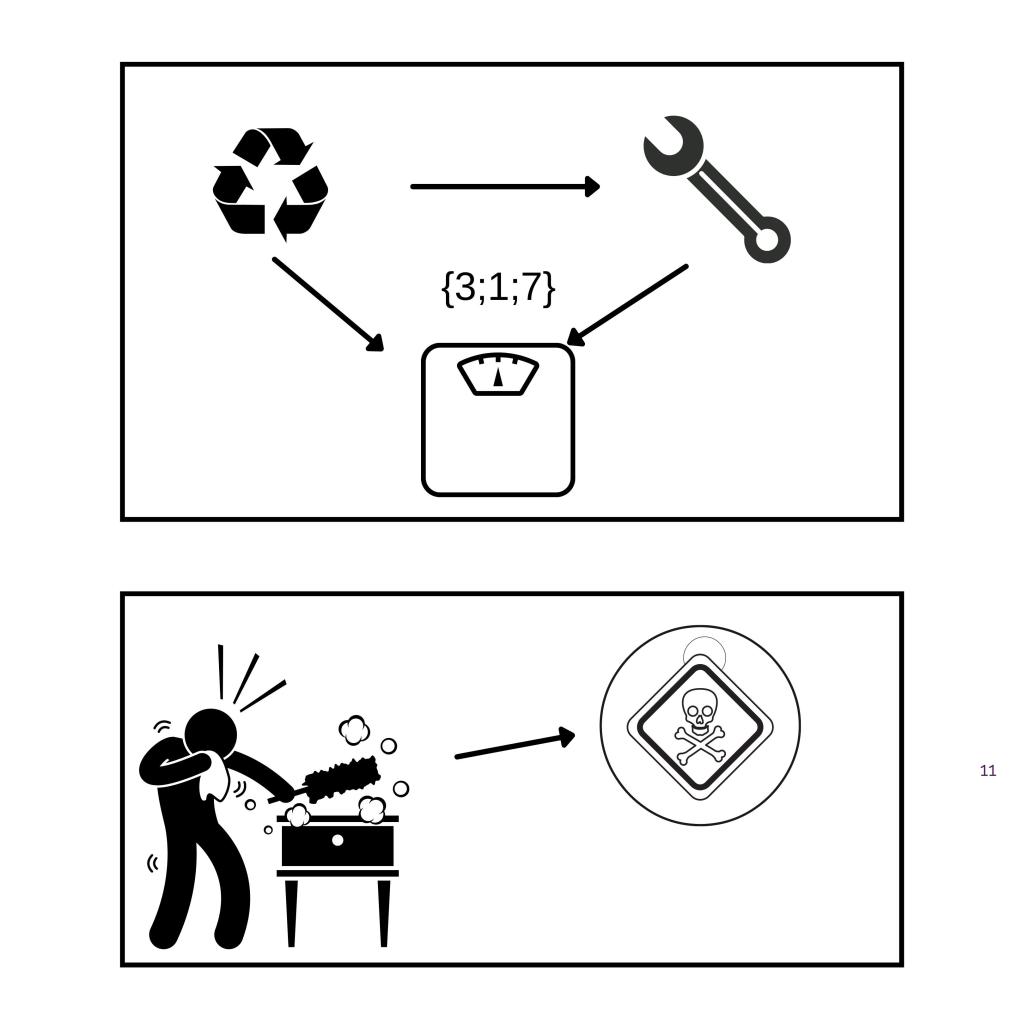 {3;1;7}

11