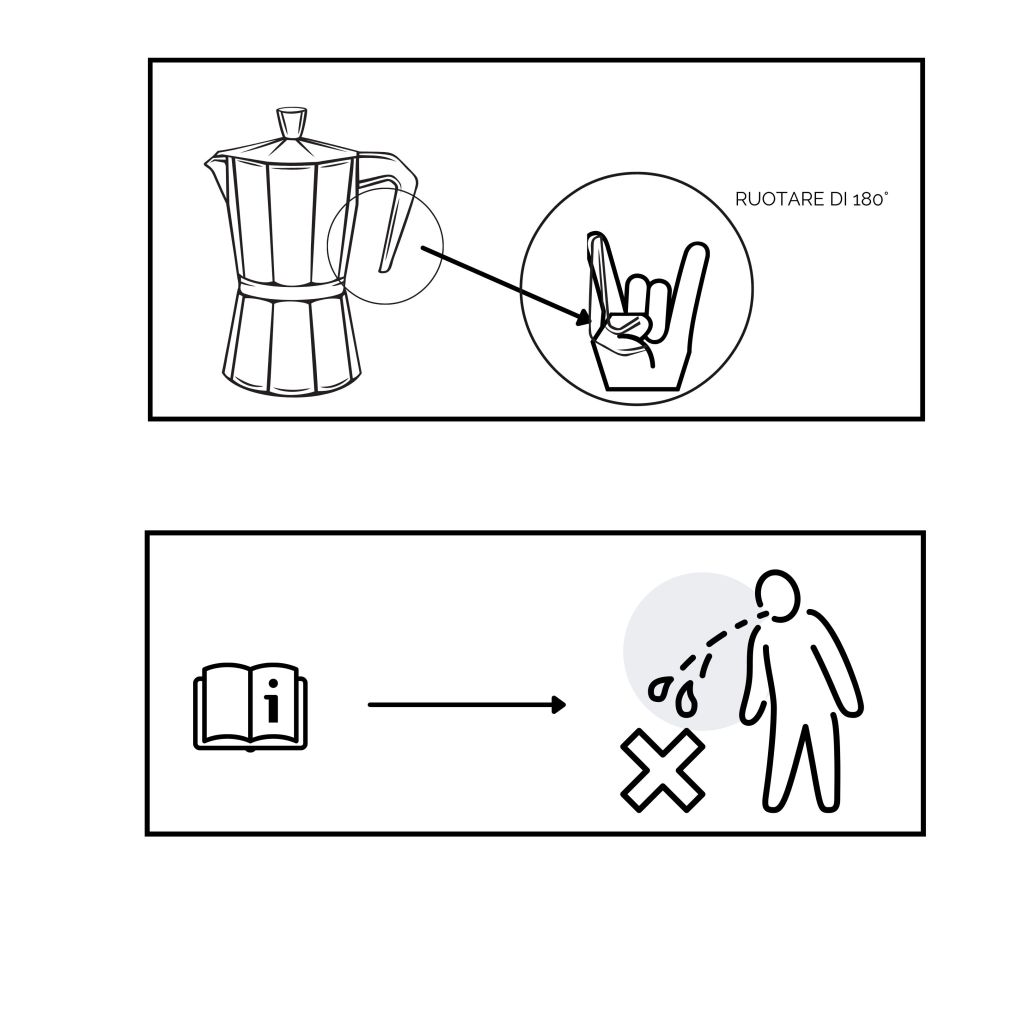 RUOTARE DI 180°

i